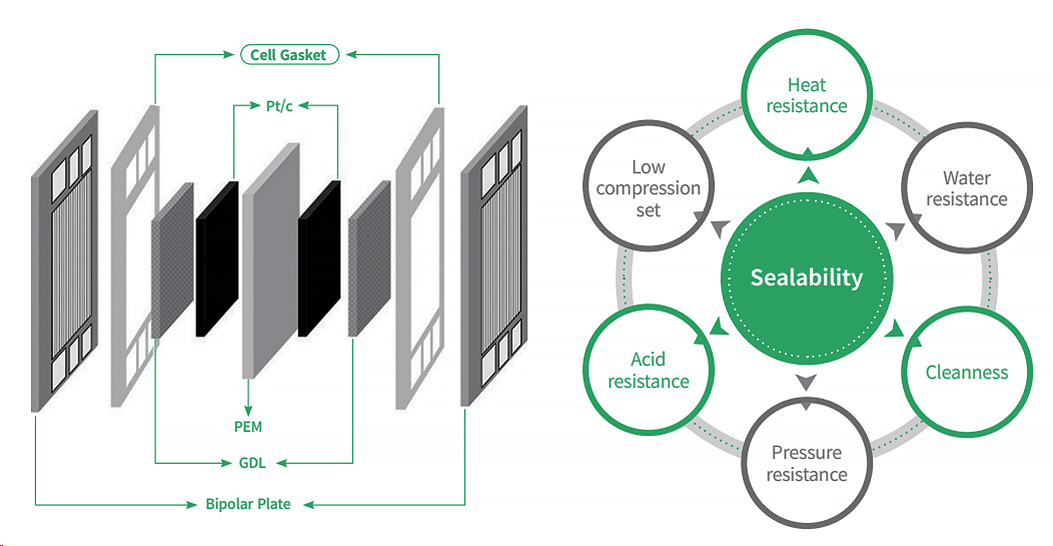 Cell Gasket

Pt/c

PEM

GDL

Bipolar Plate

Heat resistance

Water resistance

Cleanness

Pressure resistance

Acid resistance

Low compression set

Sealability